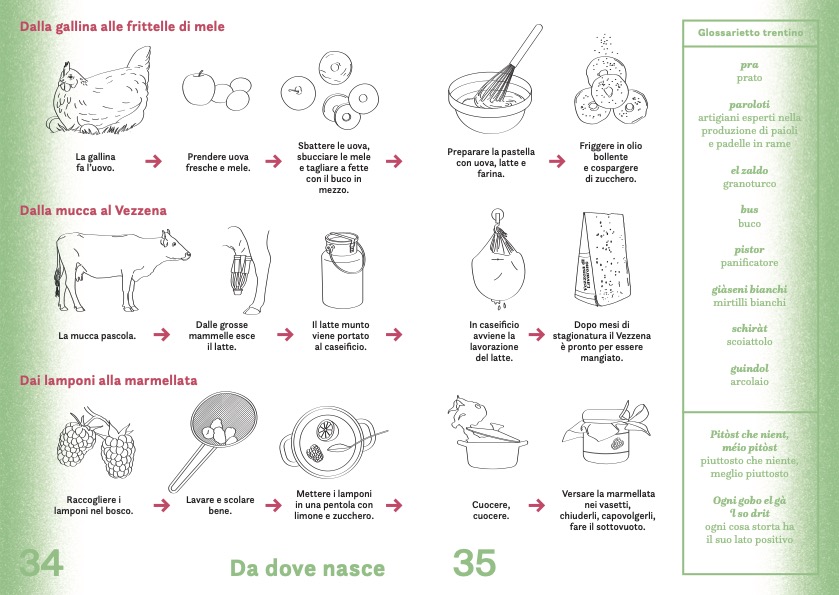 Dalla gallina alle frittelle di mele

La gallina fa l'uovo.

Prendere uova fresche e mele.

Sbattere le uova, sbucciare le mele e tagliare a fette con il buco in mezzo.

Preparare la pastella con uova, latte e farina.

Friggere in olio bollente e cospargere di zucchero.

Dalla mucca al Vezzena

La mucca pascola.

Dalle grosse mammelle esce il latte.

Il latte munto viene portato al caseificio.

In caseificio avviene la lavorazione del latte.

Dopo mesi di stagionatura il Vezzena è pronto per essere mangiato.

Dai lamponi alla marmellata

Raccogliere i lamponi nel bosco.

Lavare e scolare bene.

Mettere i lamponi in una pentola con limone e zucchero.

Cuocere, cuocere.

Versare la marmellata nei vasetti, chiuderli, capovolgerli, fare il sottovuoto.

34

Da dove nasce

35

Glossarietto trentino

pra
prato

paroloti
artigiani esperti nella produzione di paioli e padelle in rame

el zaldo
granoturco

bus
buco

pistor
panificatore

giàseni bianchi
mirtilli bianchi

schiràt
scoiattolo

guindol
arcolaio

Pitòst che nient, méio pitòst
piuttosto che niente, meglio piuttosto

Ogni gobo el gà 'l so drit
ogni cosa storta ha il suo lato positivo